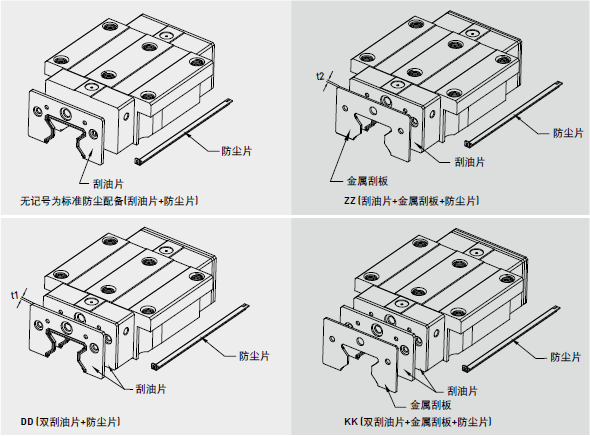 防尘片

刮油片

无记号为标准防尘配备(刮油片+防尘片)

t2

防尘片

刮油片

金属刮板

ZZ (刮油片+金属刮板+防尘片)

t1

防尘片

刮油片

DD (双刮油片+防尘片)

防尘片

刮油片

金属刮板

KK (双刮油片+金属刮板+防尘片)